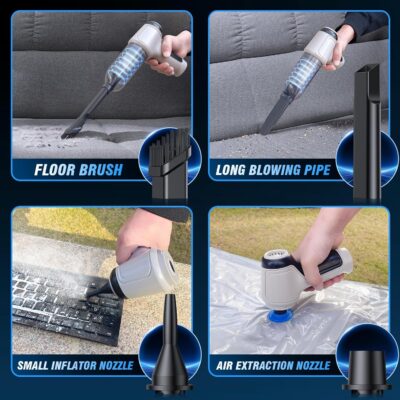 FLOOR BRUSH

LONG BLOWING PIPE

SMALL INFLATOR NOZZLE

AIR EXTRACTION NOZZLE