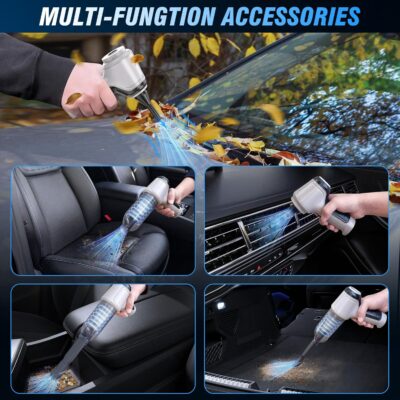 MULTI-FUNGTION ACCESSORIES