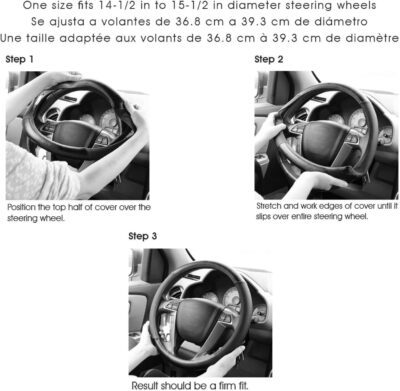 One size fits 14-1/2 in to 15-1/2 in diameter steering wheels
Se ajusta a volantes de 36.8 cm a 39.3 cm de diámetro
Une taille adaptée aux volants de 36.8 cm à 39.3 cm de diamètre

Step 1

Position the top half of cover over the steering wheel.

Step 2

Stretch and work edges of cover until it slips over entire steering wheel.

Step 3

Result should be a firm fit.