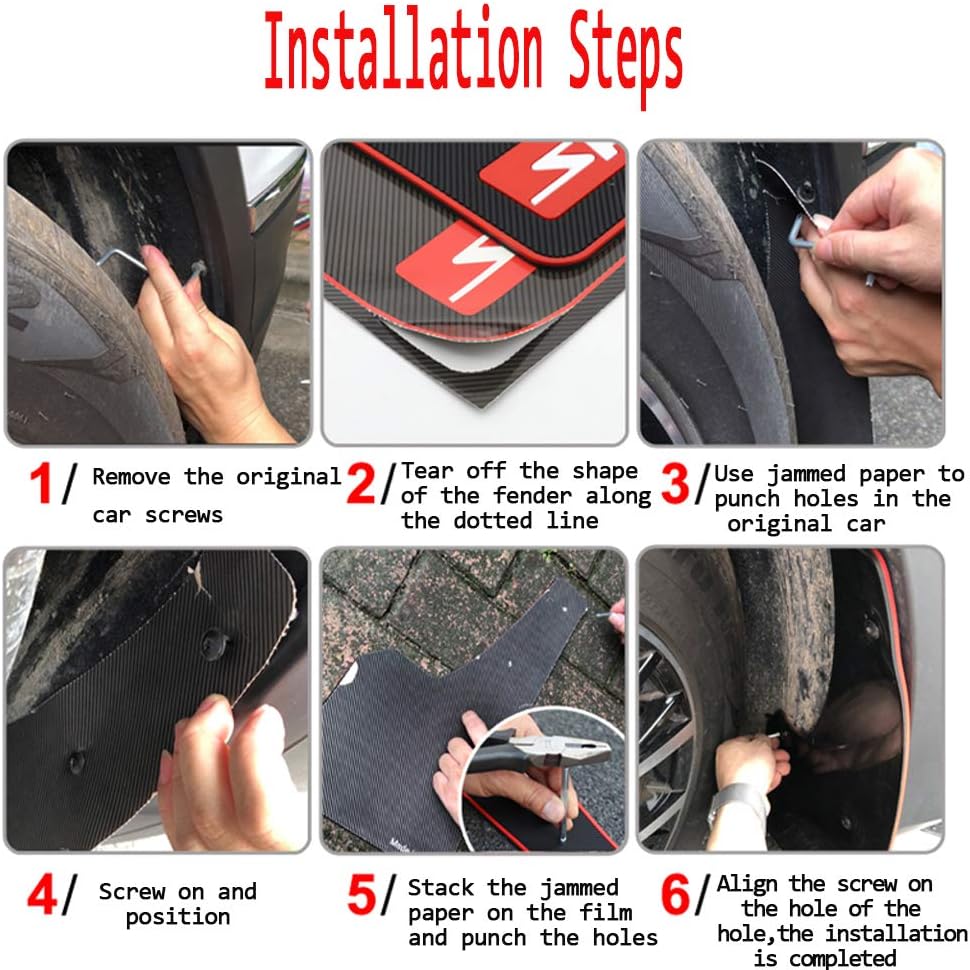 Installation Steps

1/ Remove the original car screws

2/ Tear off the shape of the fender along the dotted line

3/ Use jammed paper to punch holes in the original car

4/ Screw on and position

5/ Stack the jammed paper on the film and punch the holes

6/ Align the screw on the hole of the hole,the installation is completed