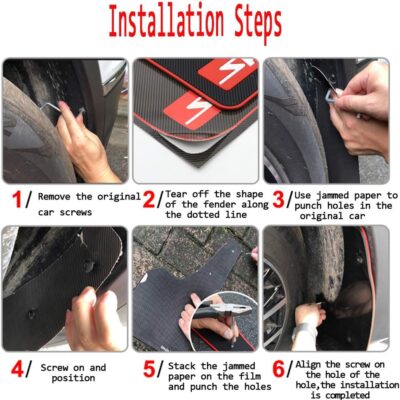 Installation Steps

1/ Remove the original car screws

2/ Tear off the shape of the fender along the dotted line

3/ Use jammed paper to punch holes in the original car

4/ Screw on and position

5/ Stack the jammed paper on the film and punch the holes

6/ Align the screw on the hole of the hole,the installation is completed