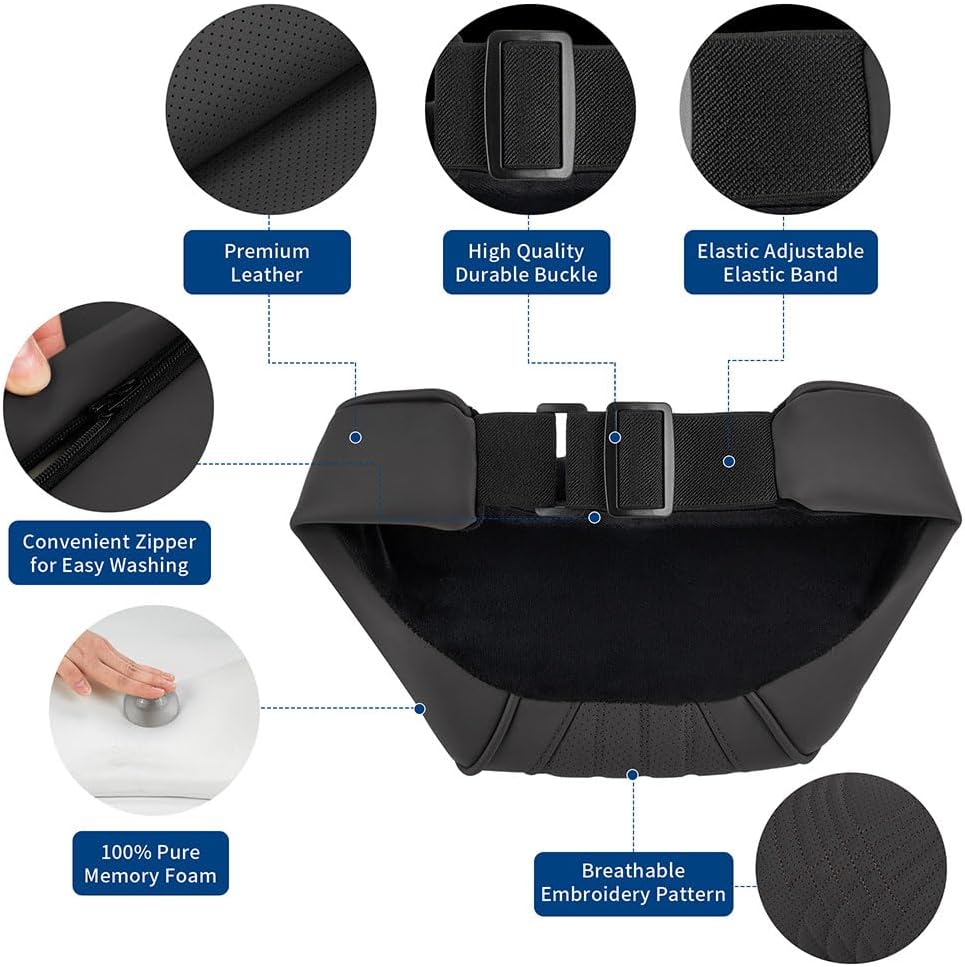 Premium Leather

High Quality Durable Buckle

Elastic Adjustable Elastic Band

Convenient Zipper for Easy Washing

100% Pure Memory Foam

Breathable Embroidery Pattern