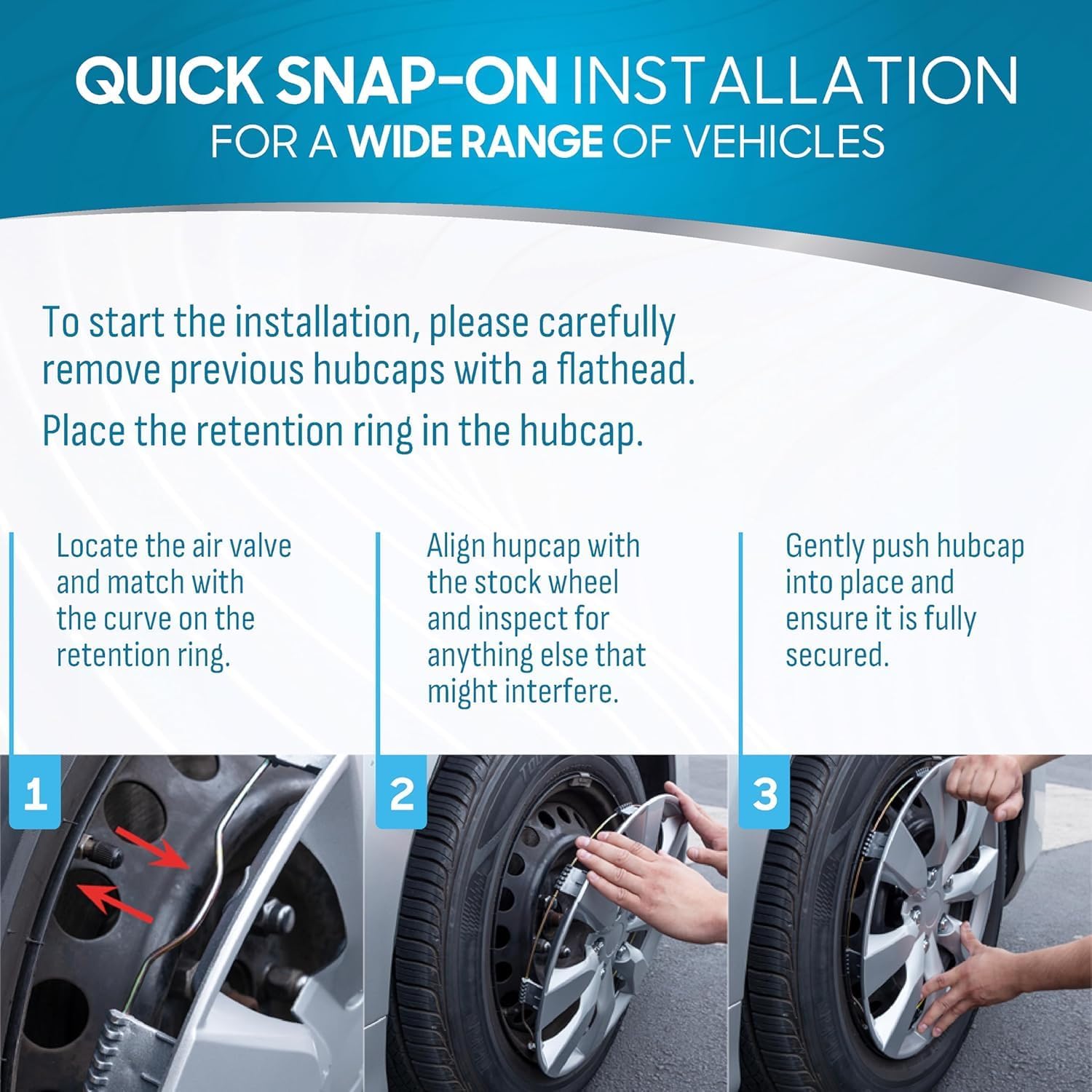 QUICK SNAP-ON INSTALLATION
FOR A WIDE RANGE OF VEHICLES

To start the installation, please carefully remove previous hubcaps with a flathead.

Place the retention ring in the hubcap.

Locate the air valve and match with the curve on the retention ring.

Align hupcap with the stock wheel and inspect for anything else that might interfere.

Gently push hubcap into place and ensure it is fully secured.

1

2

3