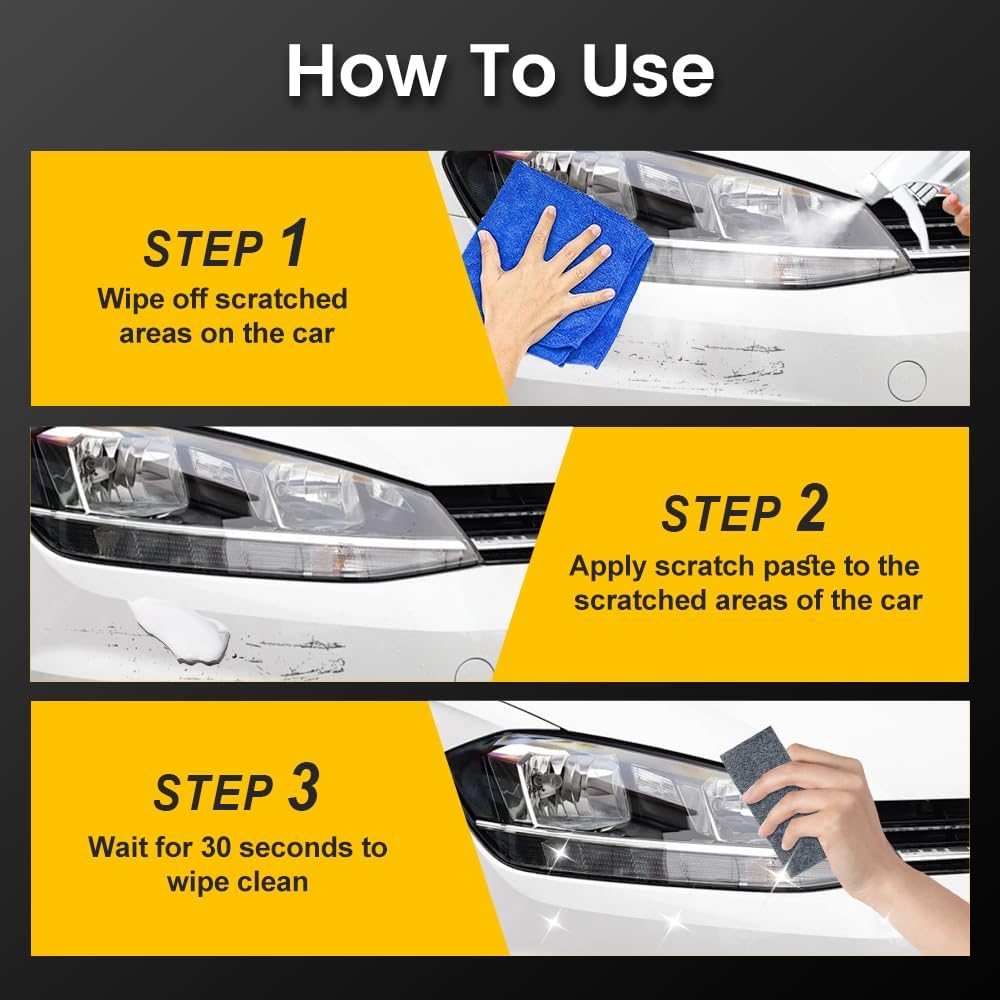 How To Use

STEP 1
Wipe off scratched areas on the car

STEP 2
Apply scratch paste to the scratched areas of the car

STEP 3
Wait for 30 seconds to wipe clean