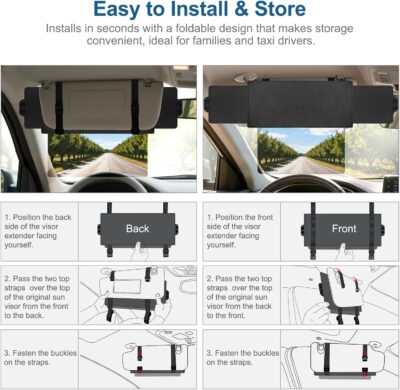 Easy to Install & Store

Installs in seconds with a foldable design that makes storage convenient, ideal for families and taxi drivers.

1. Position the back side of the visor extender facing yourself.

Back

2. Pass the two top straps over the top of the original sun visor from the front to the back.

3. Fasten the buckles on the straps.

1. Position the front side of the visor extender facing yourself.

Front

2. Pass the two top straps over the top of the original sun visor from the back to the front.

3. Fasten the buckles on the straps.