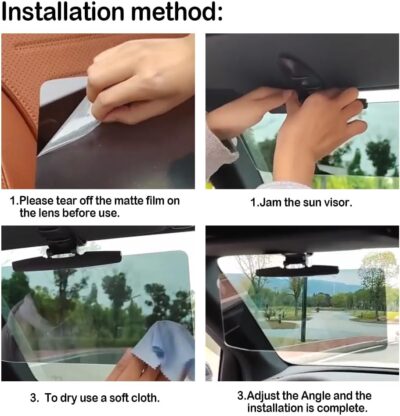 Installation method:

1.Please tear off the matte film on the lens before use.

1.Jam the sun visor.

3. To dry use a soft cloth.

3.Adjust the Angle and the installation is complete.