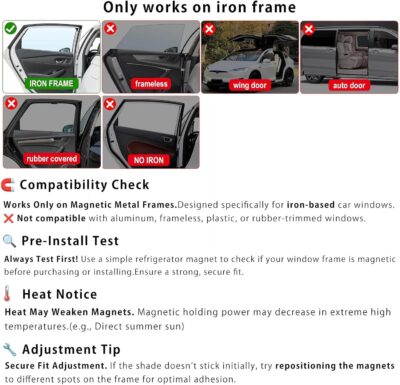 Only works on iron frame

IRON FRAME

frameless

wing door

auto door

rubber covered

NO IRON

Compatibility Check

Works Only on Magnetic Metal Frames.Designed specifically for iron-based car windows.
❌ Not compatible with aluminum, frameless, plastic, or rubber-trimmed windows.

Pre-Install Test

Always Test First! Use a simple refrigerator magnet to check if your window frame is magnetic before purchasing or installing.Ensure a strong, secure fit.

Heat Notice

Heat May Weaken Magnets. Magnetic holding power may decrease in extreme high temperatures.(e.g., Direct summer sun)

Adjustment Tip

Secure Fit Adjustment. If the shade doesn't stick initially, try repositioning the magnets to different spots on the frame for optimal adhesion.