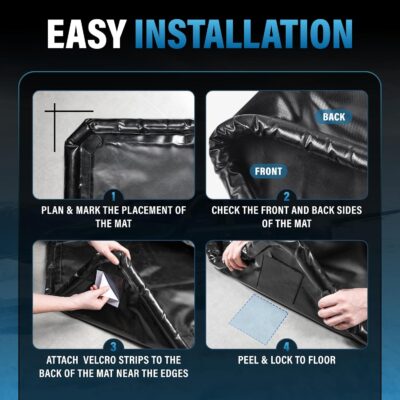 EASY INSTALLATION

1
PLAN & MARK THE PLACEMENT OF THE MAT

BACK
FRONT
2
CHECK THE FRONT AND BACK SIDES OF THE MAT

3
ATTACH VELCRO STRIPS TO THE BACK OF THE MAT NEAR THE EDGES

4
PEEL & LOCK TO FLOOR