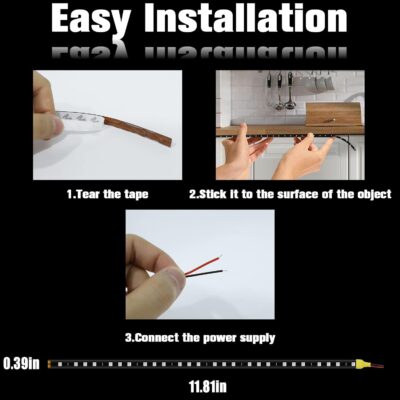 Easy Installation

1.Tear the tape

2.Stick it to the surface of the object

3.Connect the power supply

0.39in

11.81in