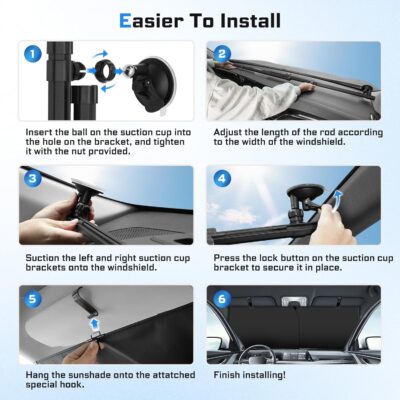 Easier To Install

1

Insert the ball on the suction cup into the hole on the bracket, and tighten it with the nut provided.

2

Adjust the length of the rod according to the width of the windshield.

3

Suction the left and right suction cup brackets onto the windshield.

4

Press the lock button on the suction cup bracket to secure it in place.

5

Hang the sunshade onto the attatched special hook.

6

Finish installing!