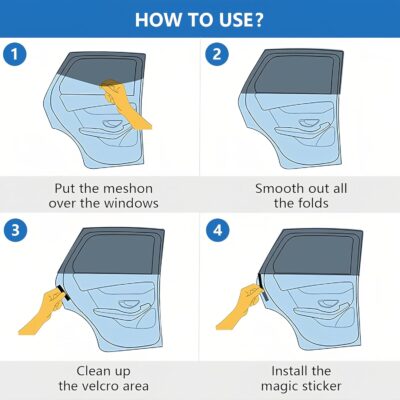 HOW TO USE?

1

Put the meshon over the windows

2

Smooth out all the folds

3

Clean up the velcro area

4

Install the magic sticker