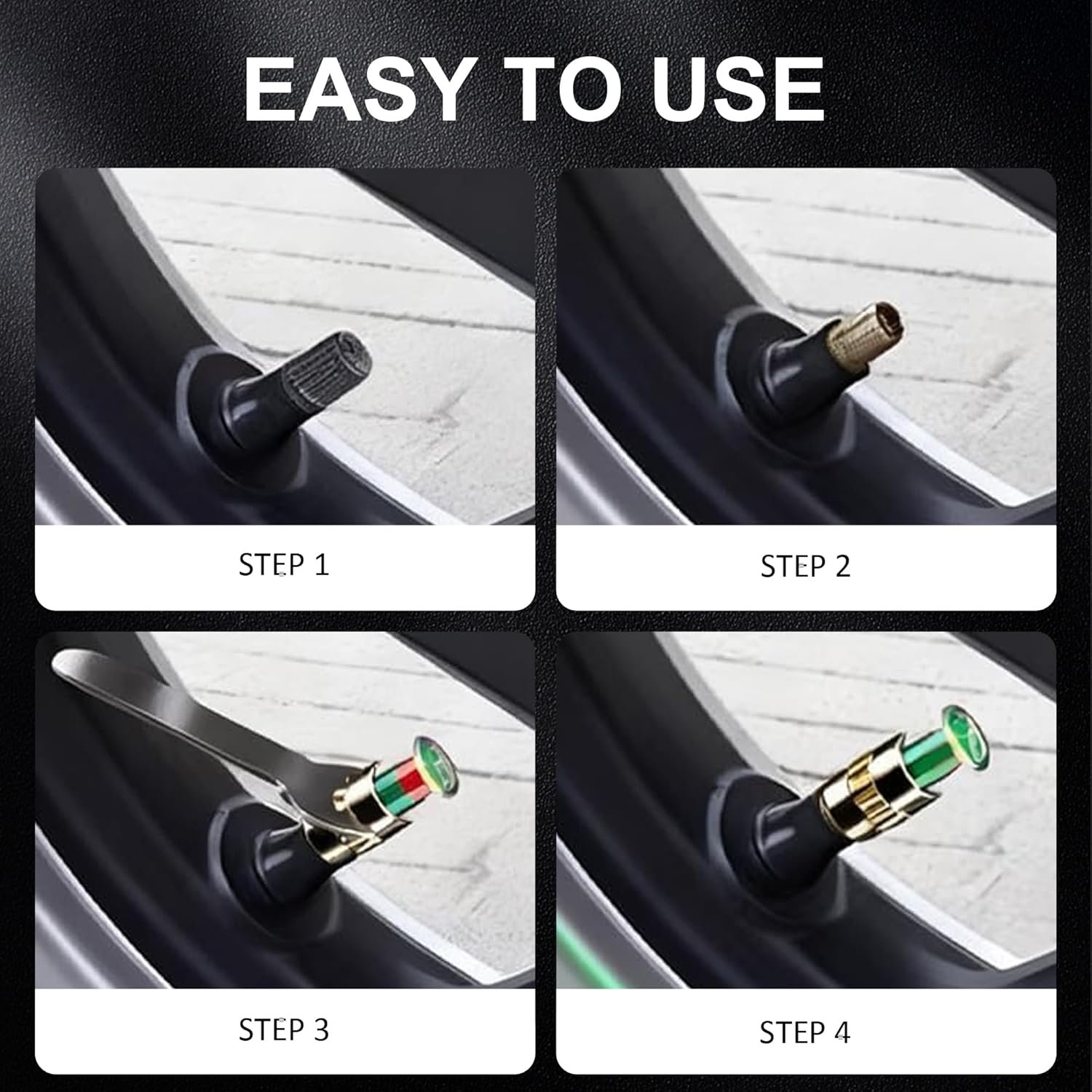 EASY TO USE

STEP 1

STEP 2

STEP 3

STEP 4