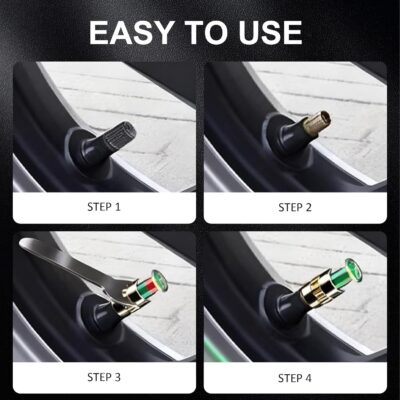 EASY TO USE

STEP 1

STEP 2

STEP 3

STEP 4