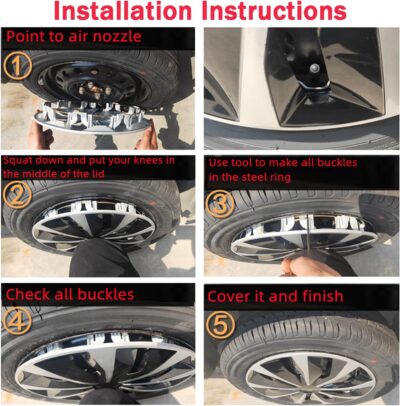 Installation Instructions

Point to air nozzle

①

Squat down and put your knees in the middle of the lid

②

Use tool to make all buckles in the steel ring

③

Check all buckles

④

Cover it and finish

⑤